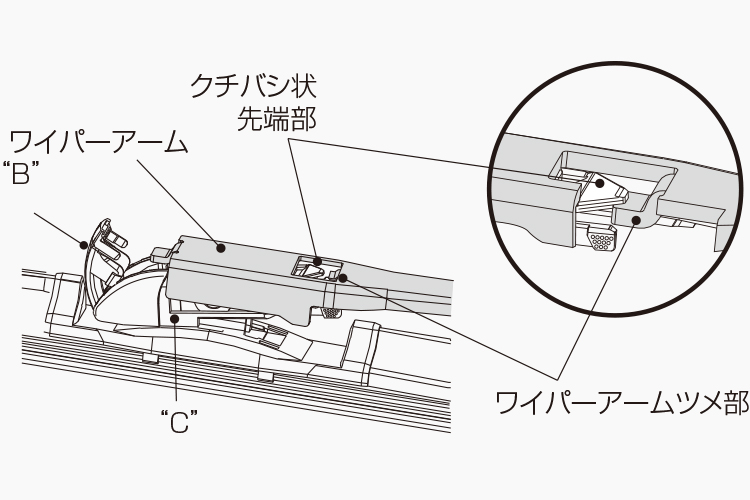 クチバシ状
先端部

ワイパーアーム

“B”

“C”

ワイパーアームツメ部