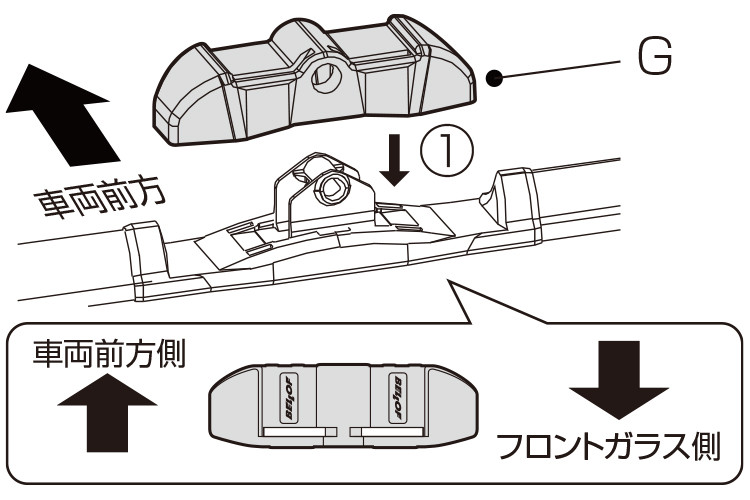 G

①

車両前方

車両前方側

BELLOF

BELLOF

フロントガラス側