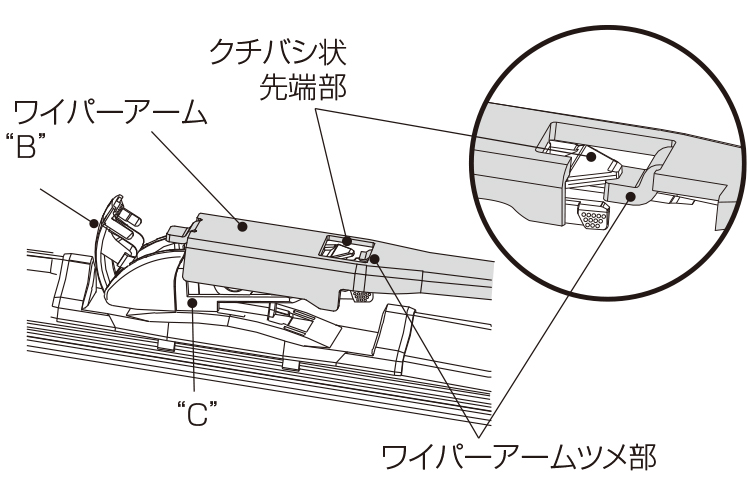 クチバシ状
先端部

ワイパーアーム

“B”

“C”

ワイパーアームツメ部